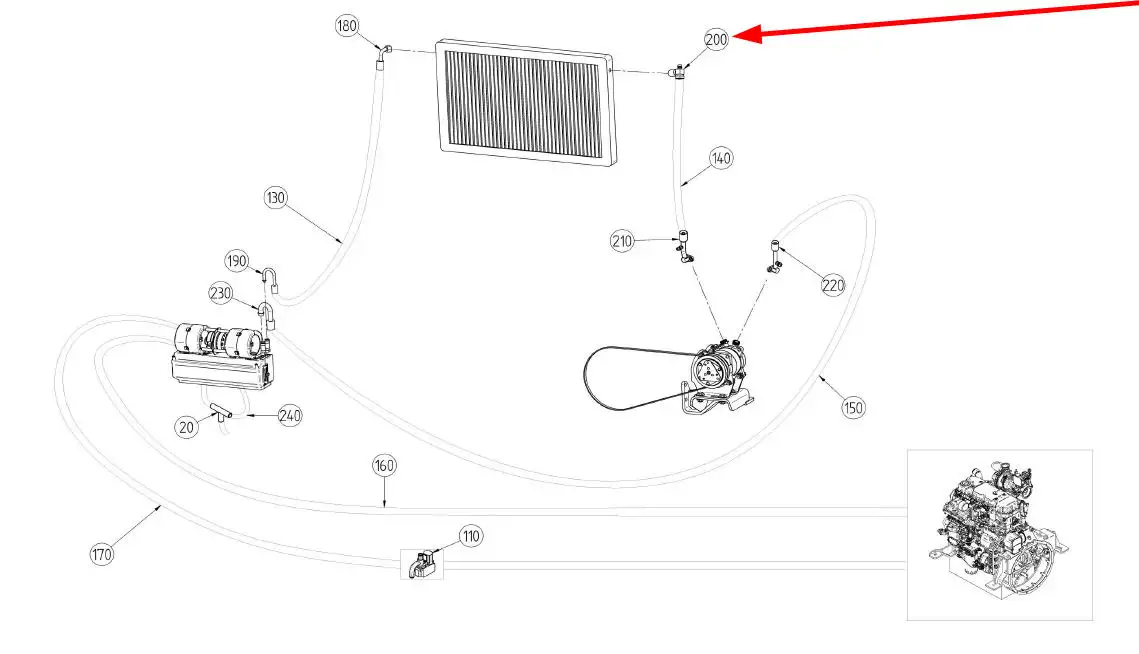 180
200
140
130
210
220
190
230
150
20
240
160
170
110