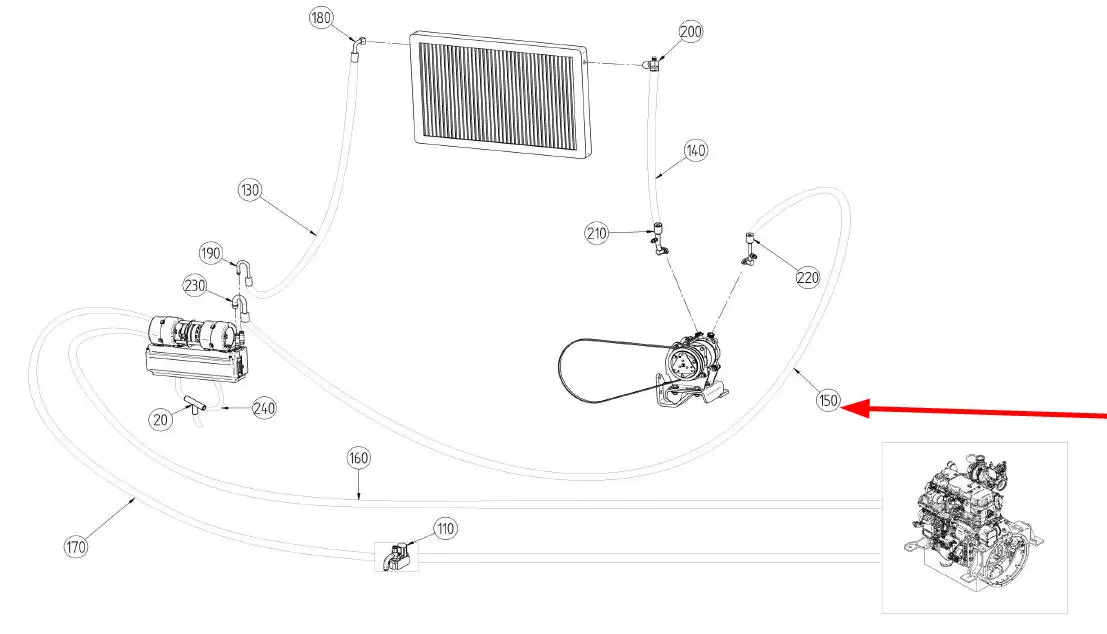 180
200
140
130
210
220
190
230
150
20
240
160
170
110