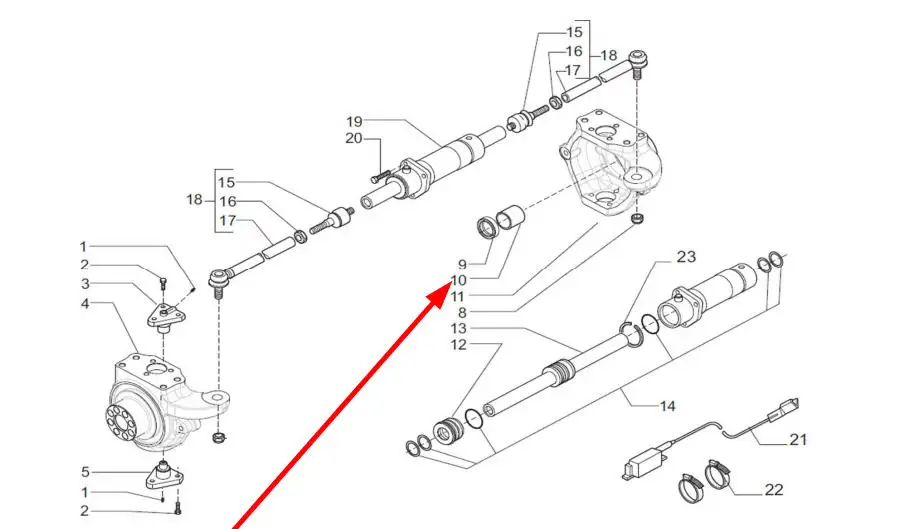 15
16
17
18
19
20
15
16
17
18
1
2
3
4
9
10
11
8
23
13
12
14
21
22
5
1
2