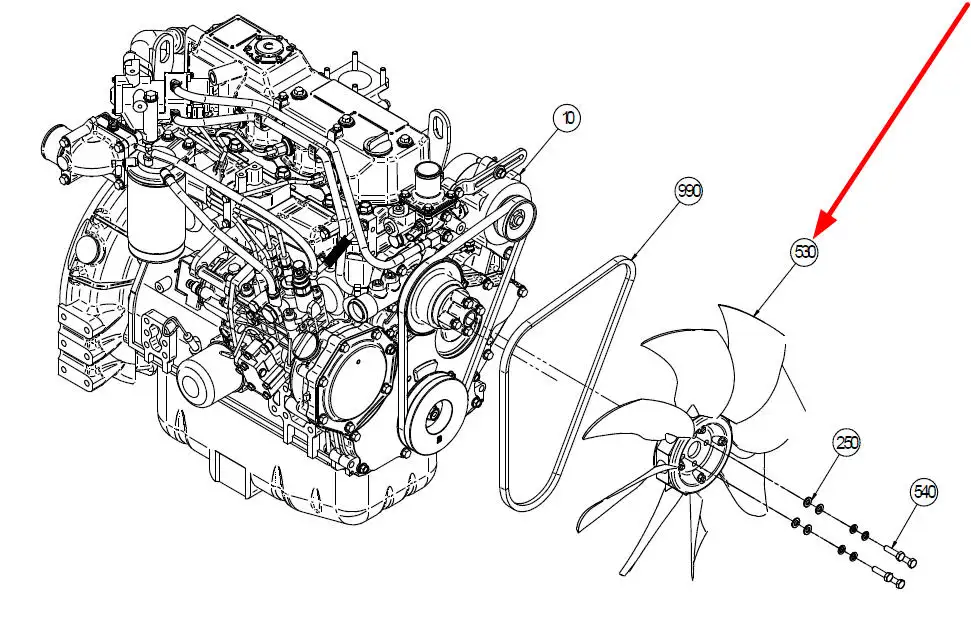 10
990
530
250
540