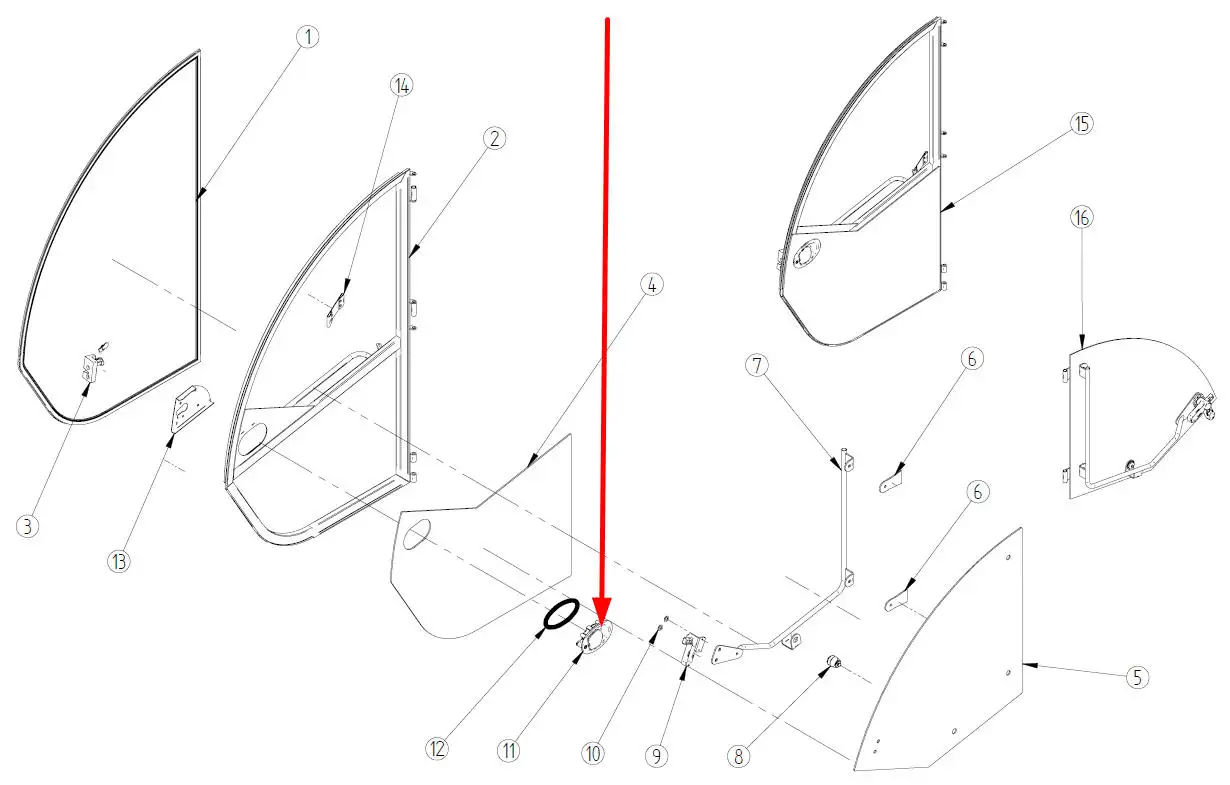 1
14
2
15
16
4
7
6
6
3
13
5
12
11
10
9
8