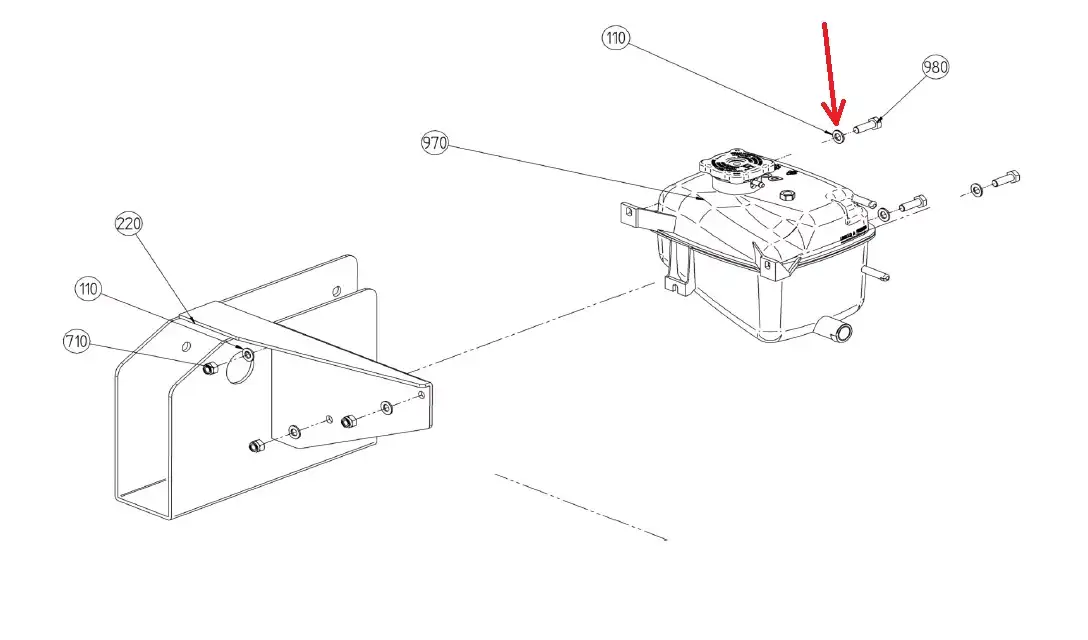 110

980

970

220

110

710