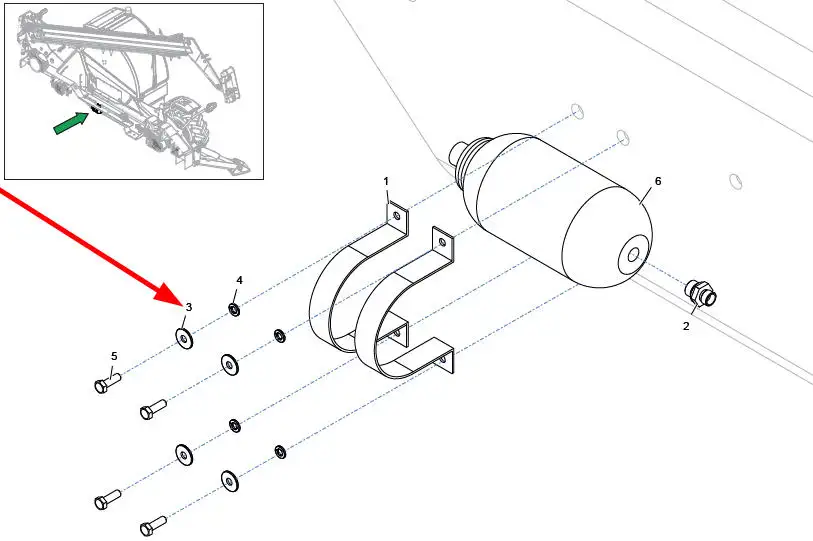 1
6
4
3
2
5