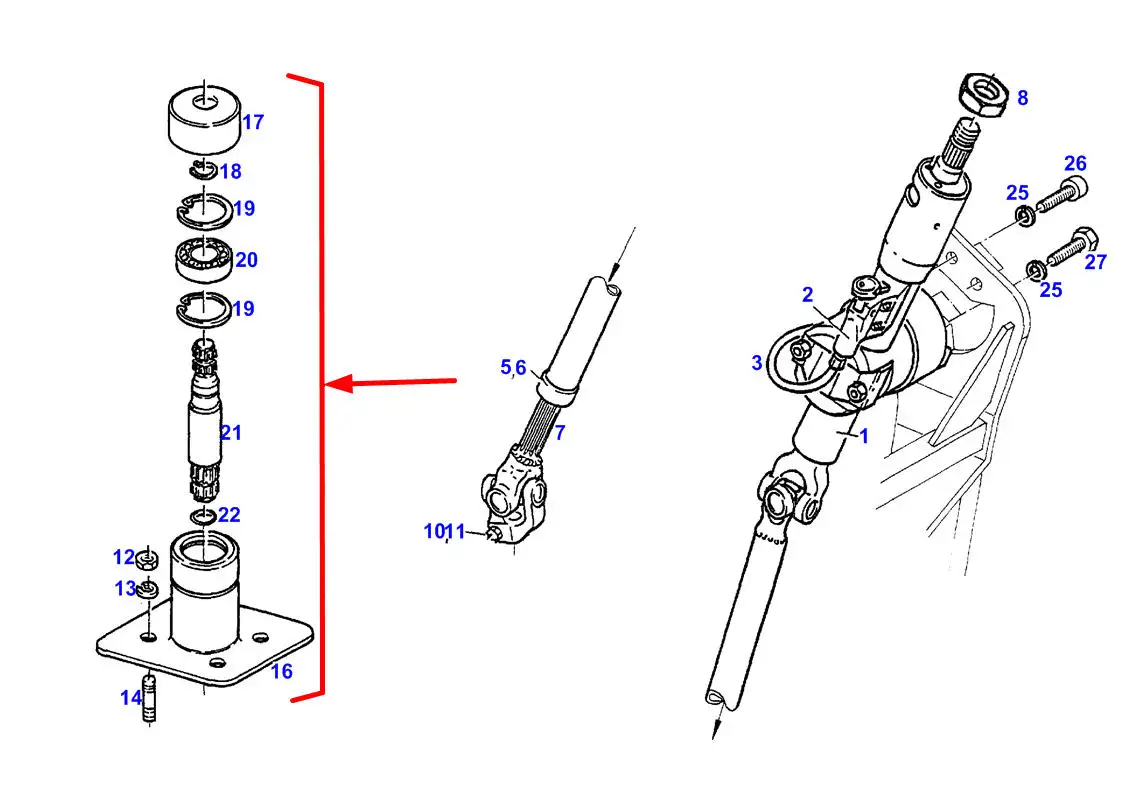 17
18
19
20
19
21
22
12
13
16
14
5,6
7
10,11
8
26
25
27
25
2
3
1