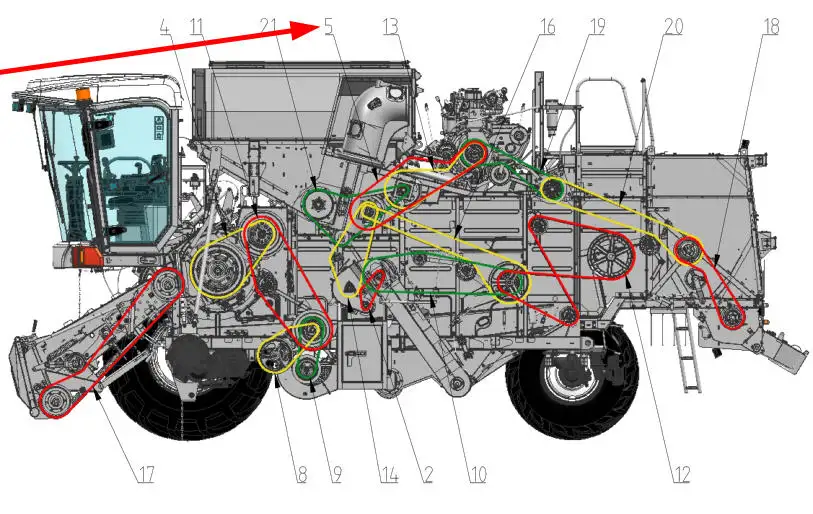 4
11
21
5
13
16
19
20
18
17
8
9
14
2
10
12