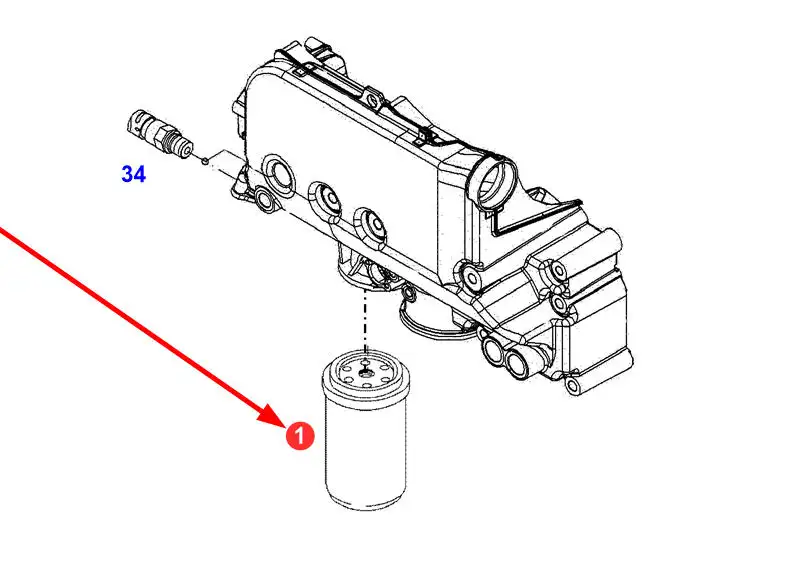 34

1