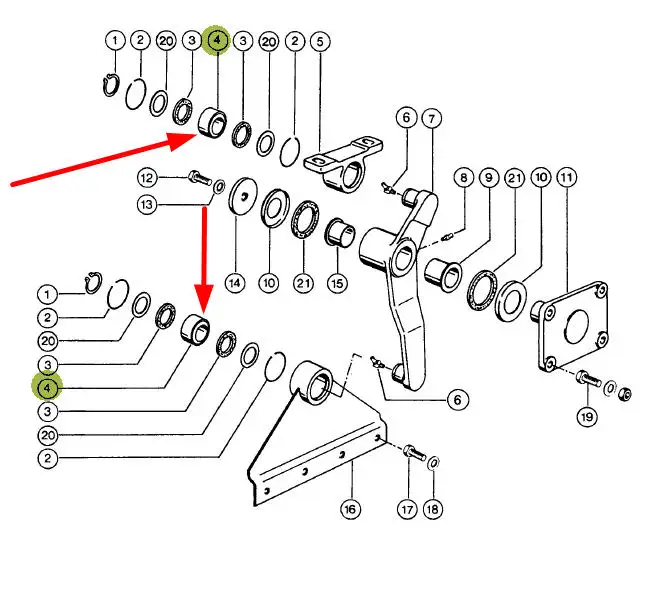 1 2 20 3 4 3 20 2 5
6 7
12
13
8 9 21 10 11
14 10 21 15
1
2
20
3
4
3
20
2
6
19
16 17 18