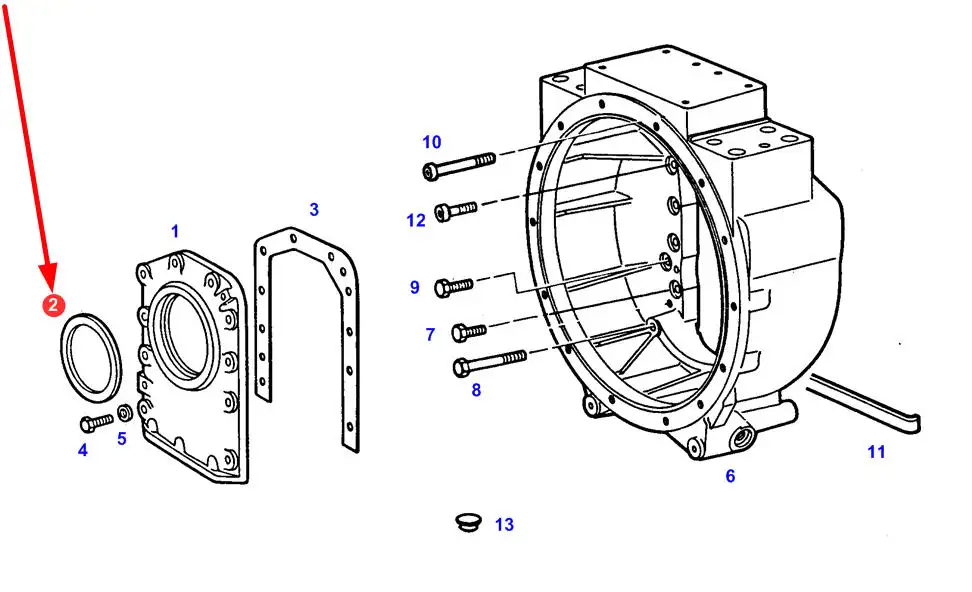 2
1
3
4
5
10
12
9
7
8
6
11
13