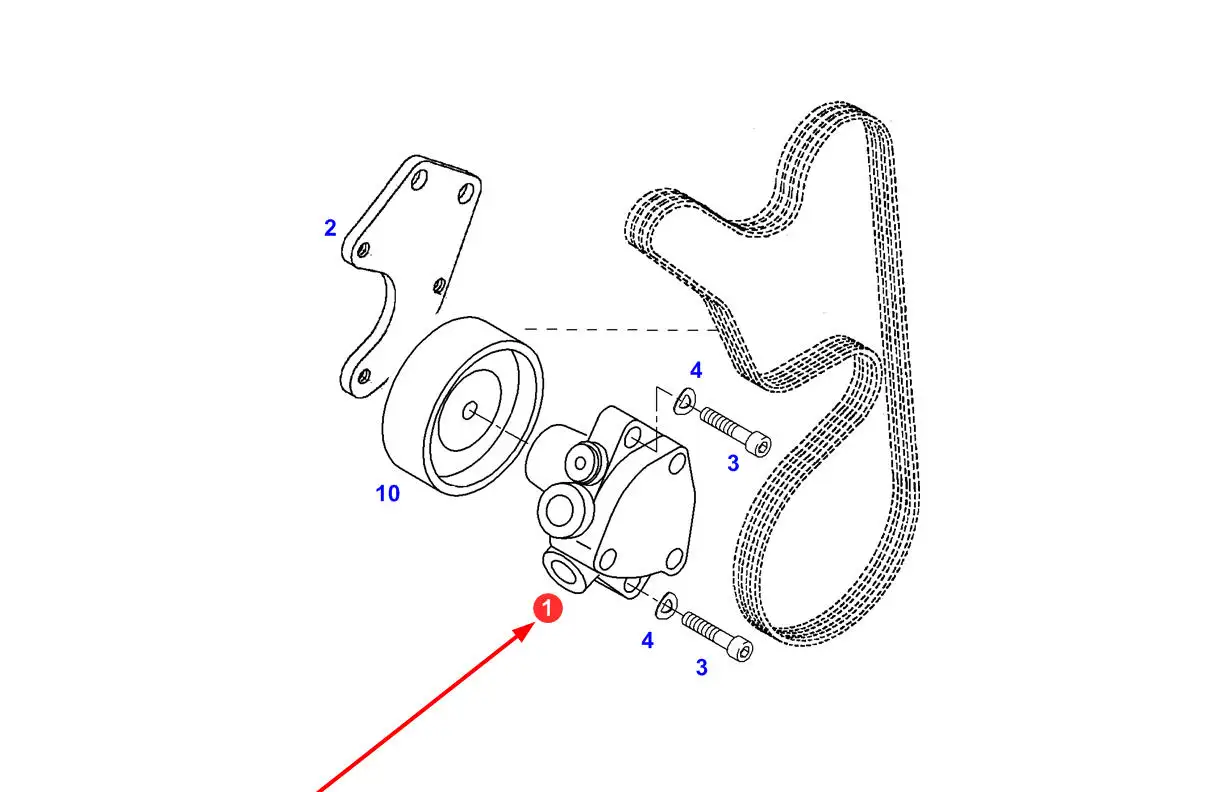 2
4
3
10
1
4
3