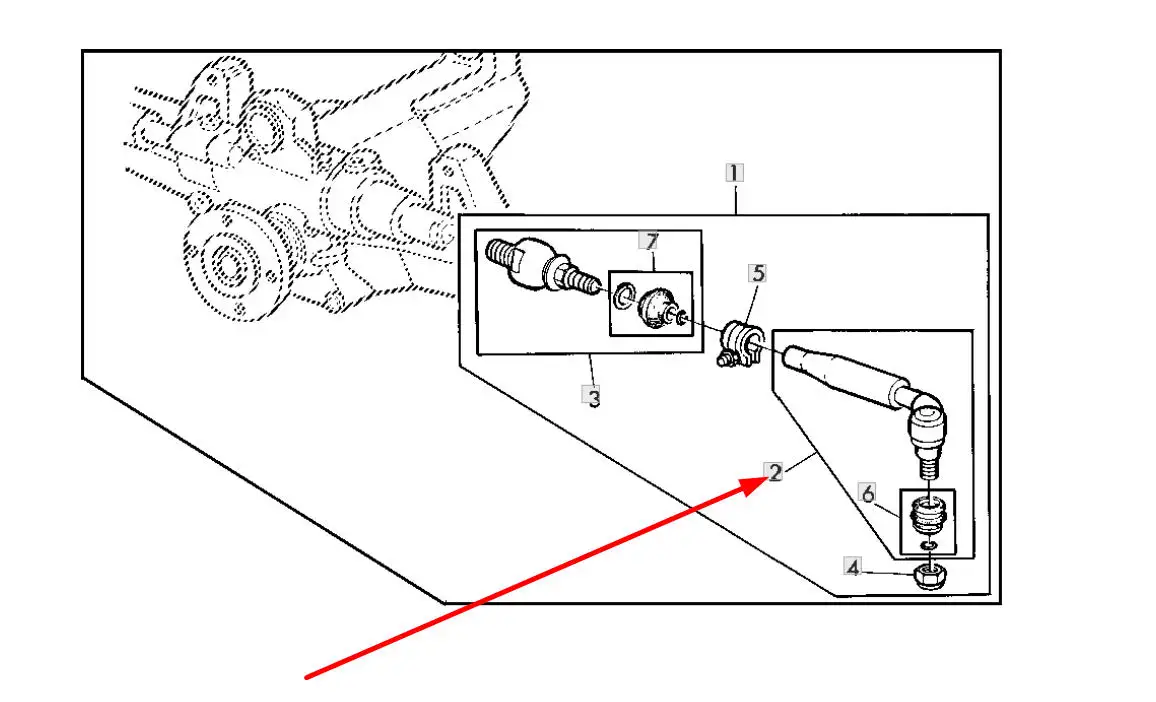 1
7
5
3
2
6
4