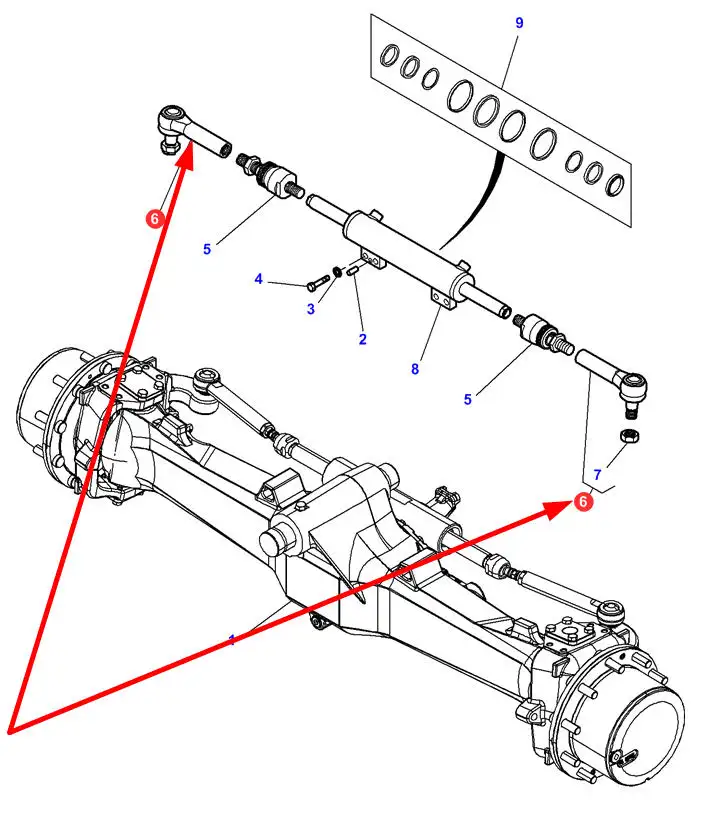 9
6
5
4
3
2
8
5
7
6
1