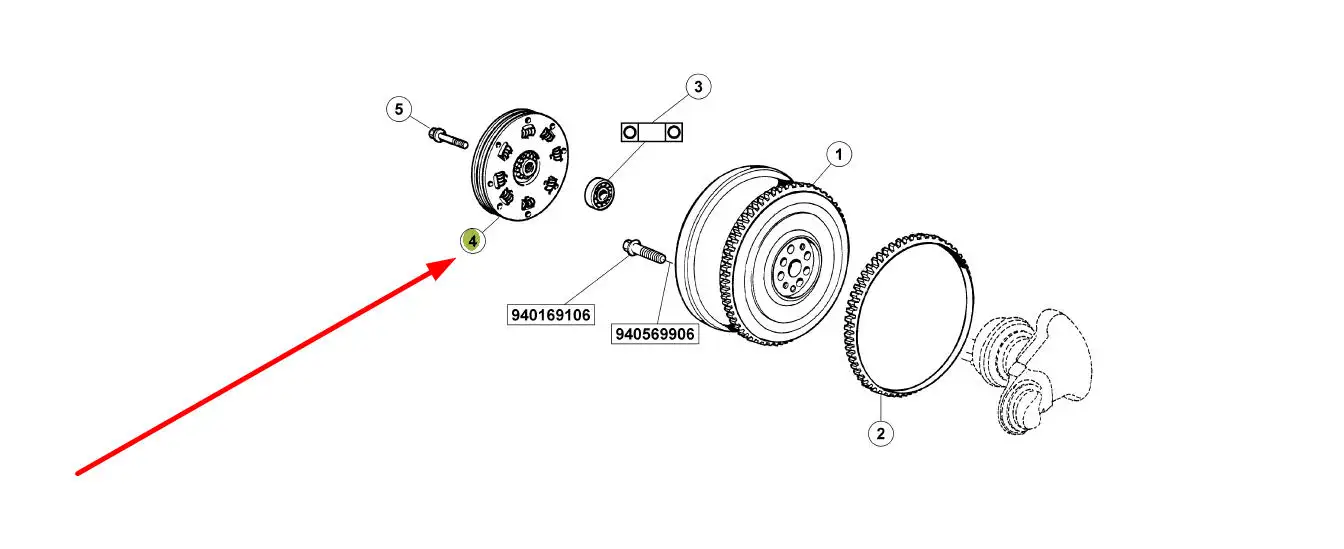 5
3
1
4
940169106
940569906
2