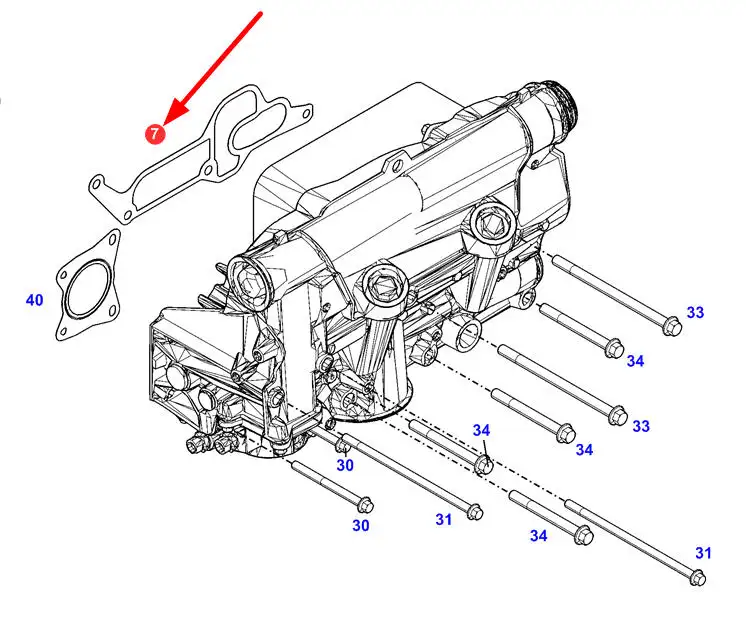 7
40
33
34
33
34
34
30
30
31
34
31