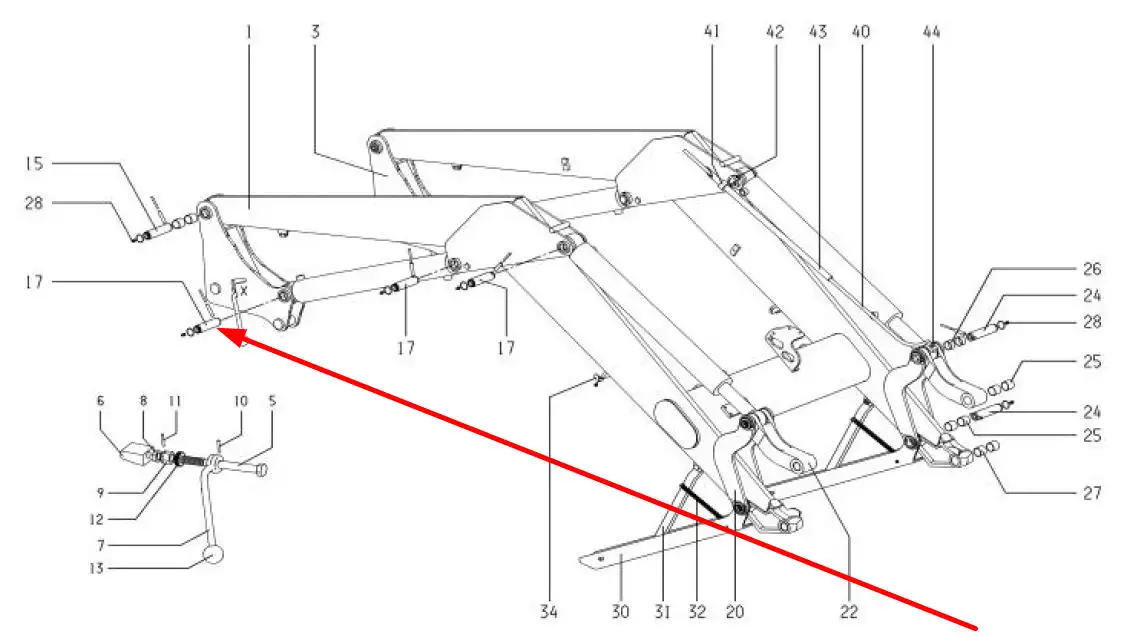 1
3
41
42
43
40
44
15
28
17
17
17
26
24
28
25
24
25
27
6
8
11
10
5
9
12
7
13
34
30
31
32
20
22
X