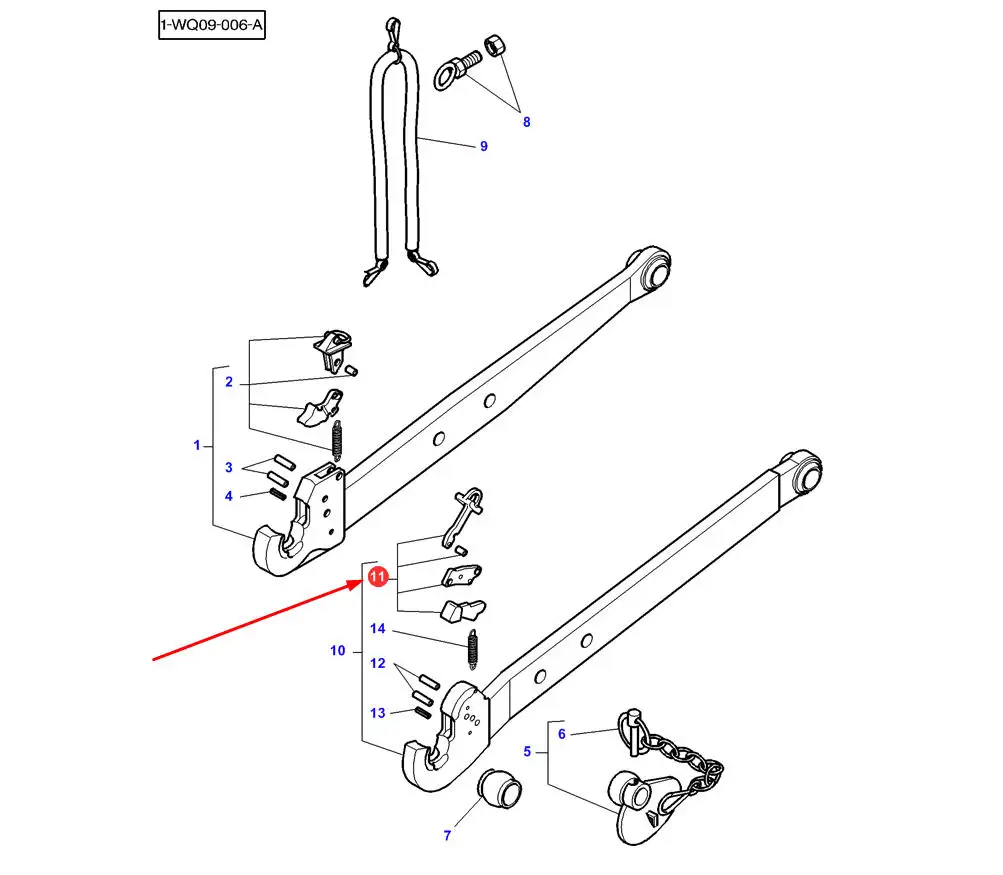 1-WQ09-006-A

8

9

2

1

3

4

11

14

10

12

13

6

5

7