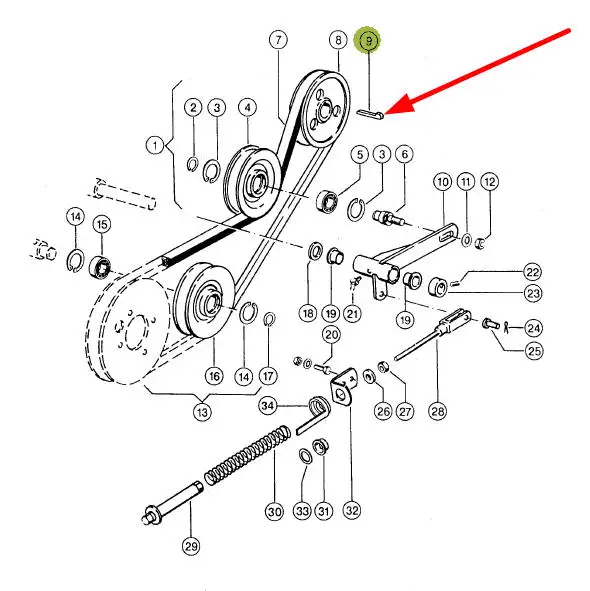 7
8
9
2
3
4
1
5
3
6
10
11
12
14
15
22
23
18
19
21
19
24
25
20
16
14
17
13
34
26
27
28
30
33
31
32
29