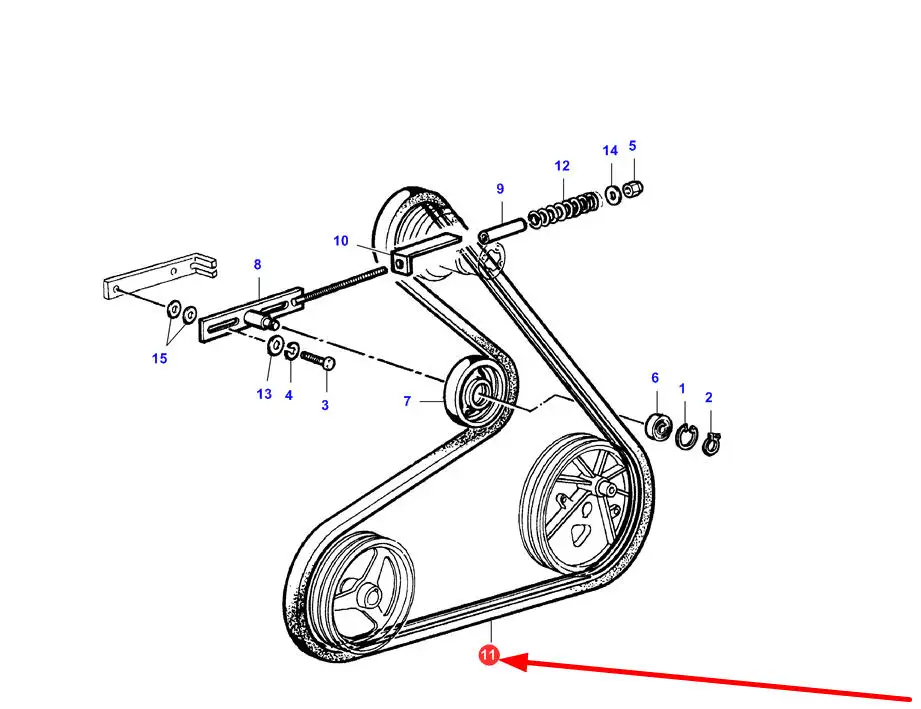 14
5
12
9
10
8
15
13
4
3
7
6
1
2
11