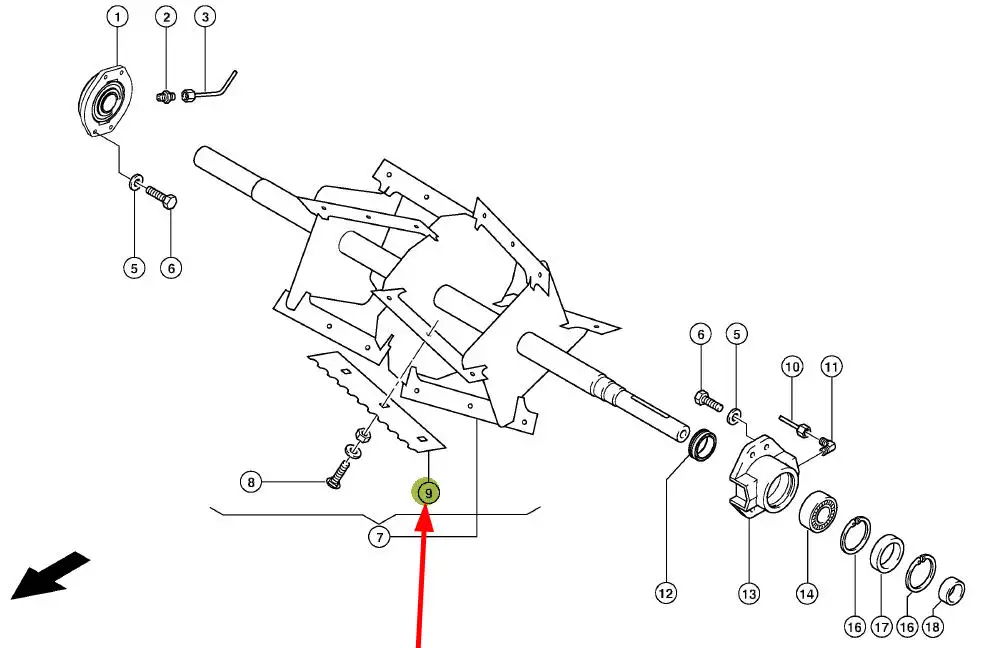 1
2
3
5
6
6
5
10
11
8
9
7
12
13
14
16
17
16
18