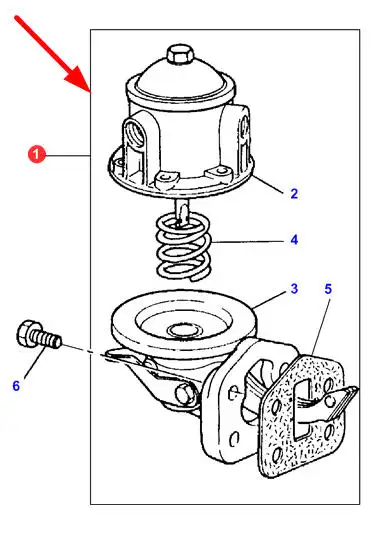 1
2
4
3
5
6