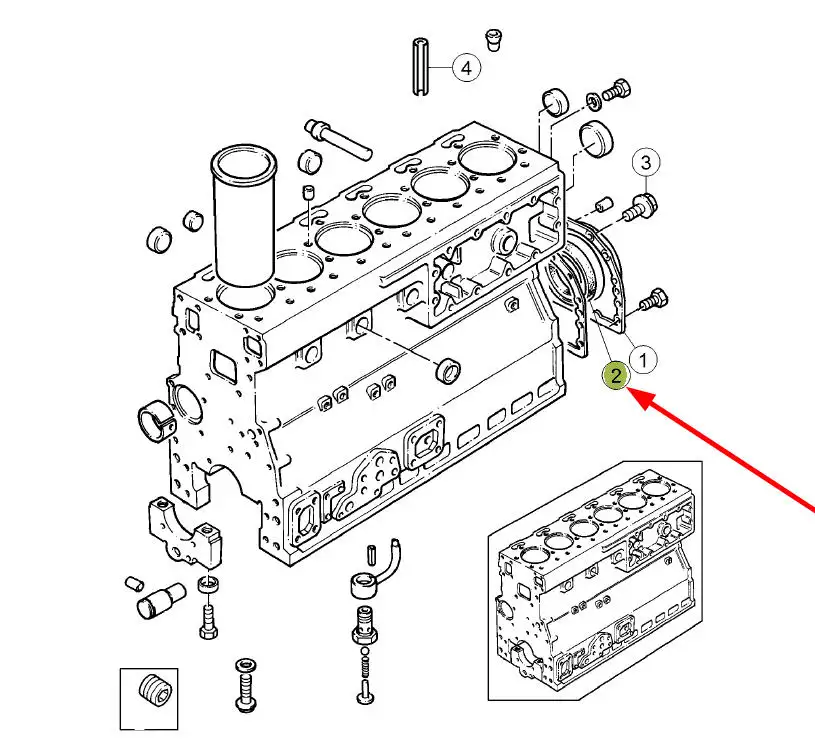 4
3
1
2