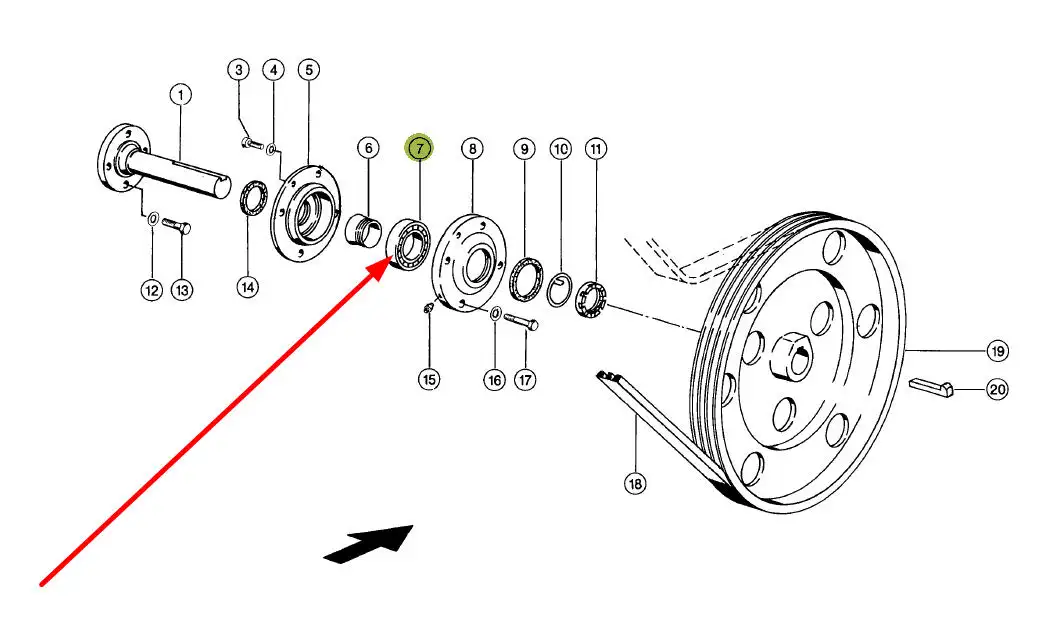 1
3
4
5
6
7
8
9
10
11
12
13
14
15
16
17
18
19
20