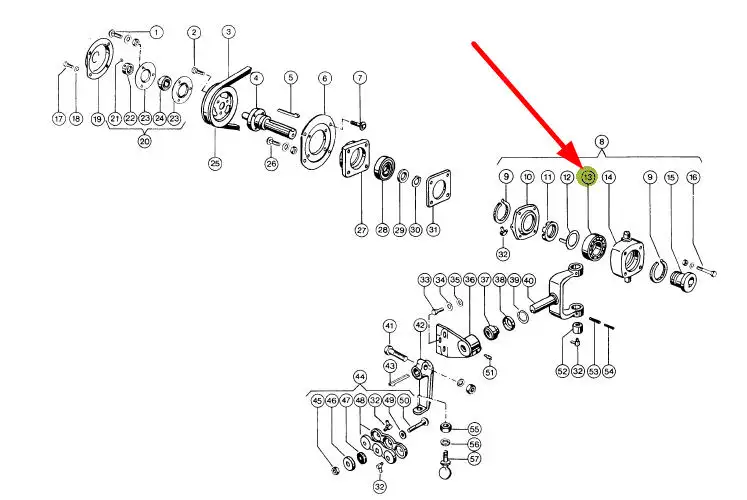 1
2
3
4
5
6
7
17
18
19
21
22
23
24
23
20
25
26
27
28
29
30
31
8
9
10
11
12
13
14
9
15
16
32
33
34
35
36
37
38
39
40
41
42
43
51
52
32
53
54
44
45
46
47
48
32
49
50
55
56
57
32