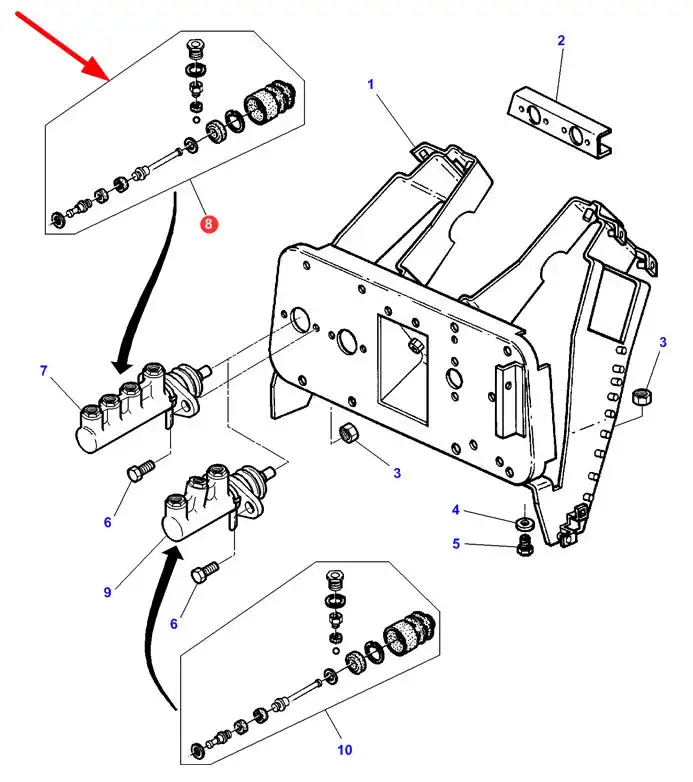 1
2
8
3
7
3
6
4
5
9
6
10