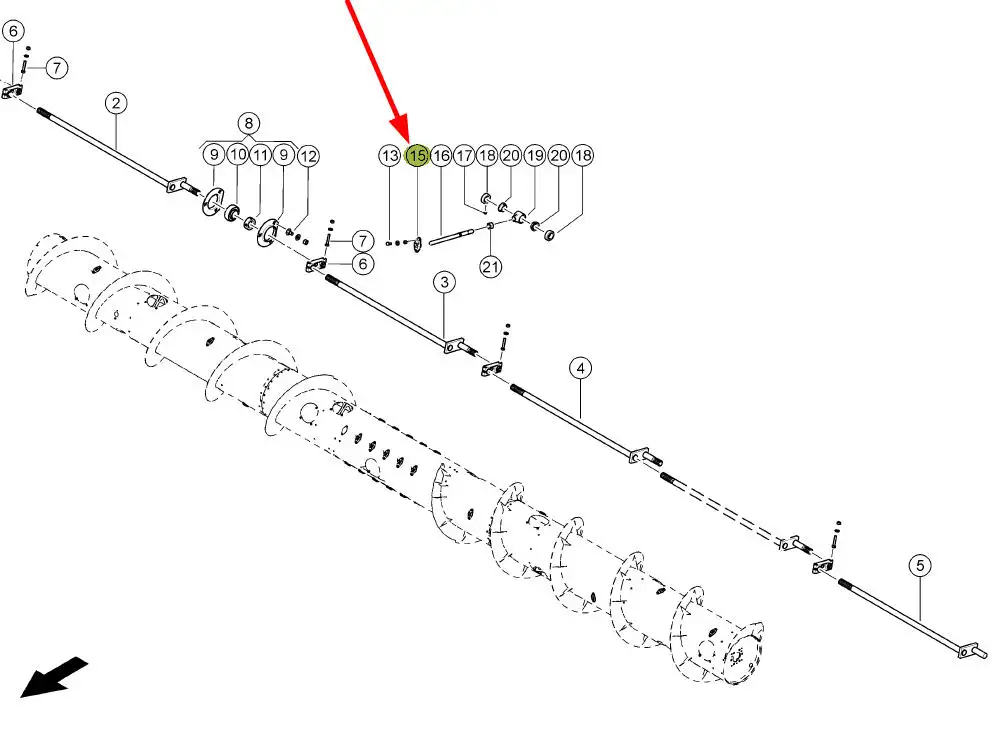 6
7
2
8
9
10
11
9
12
13
15
16
17
18
20
19
20
18
7
6
21
3
4
5