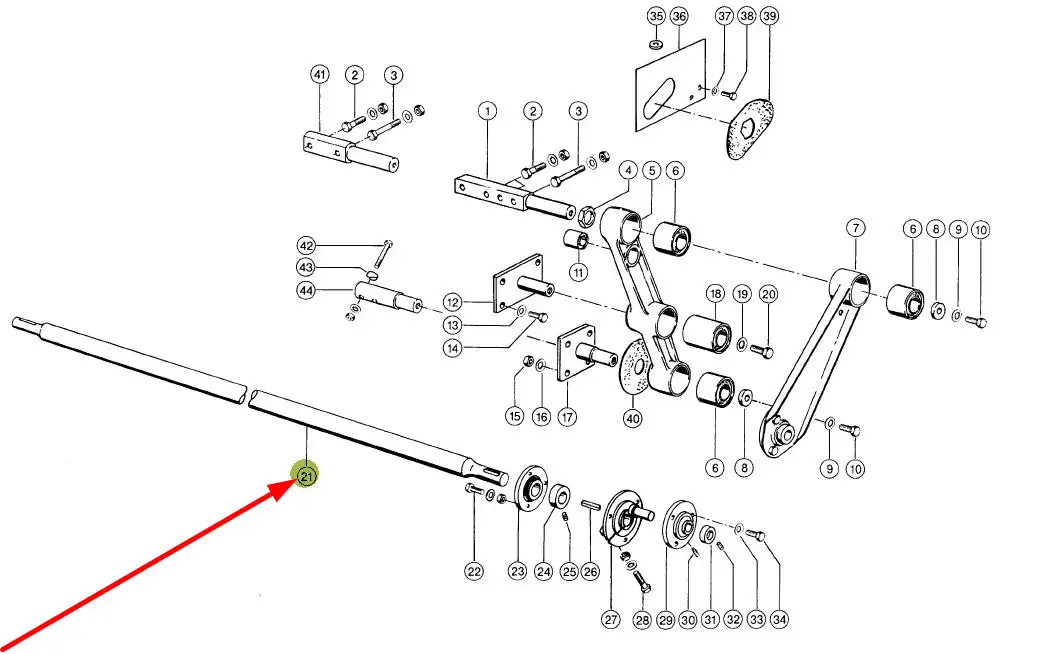 35 36 37 38 39
41 2 3
1 2 3
4 5 6
7 6 8 9 10
42
43
44
11
12
13
14
18 19 20
15 16 17
40
6 8
9 10
21
22 23 24 25 26
27 28 29 30 31 32 33 34