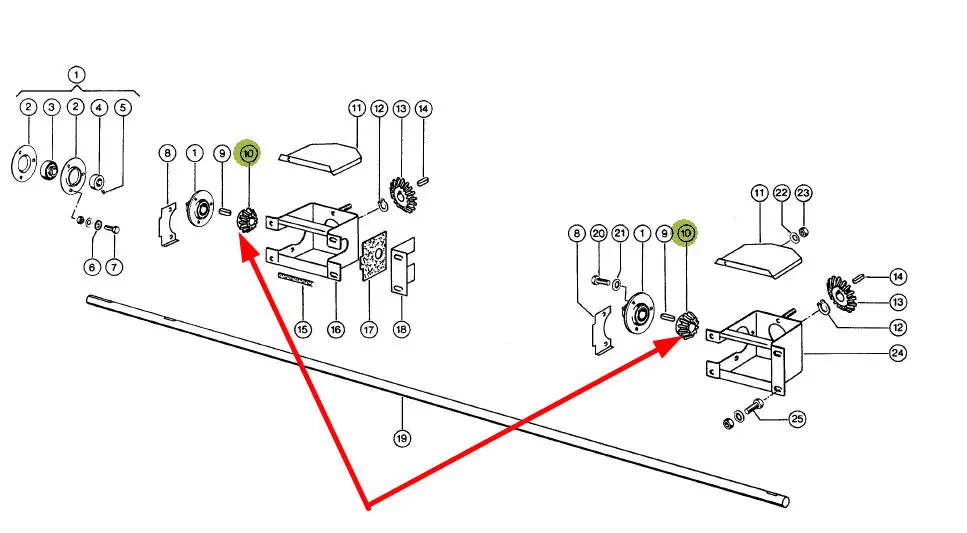 1
2 3 2 4 5
6 7
8 1 9 10
11 12 13 14
15 16 17 18
19
8 20 21 1 9 10
11 22 23
14
13
12
24
25