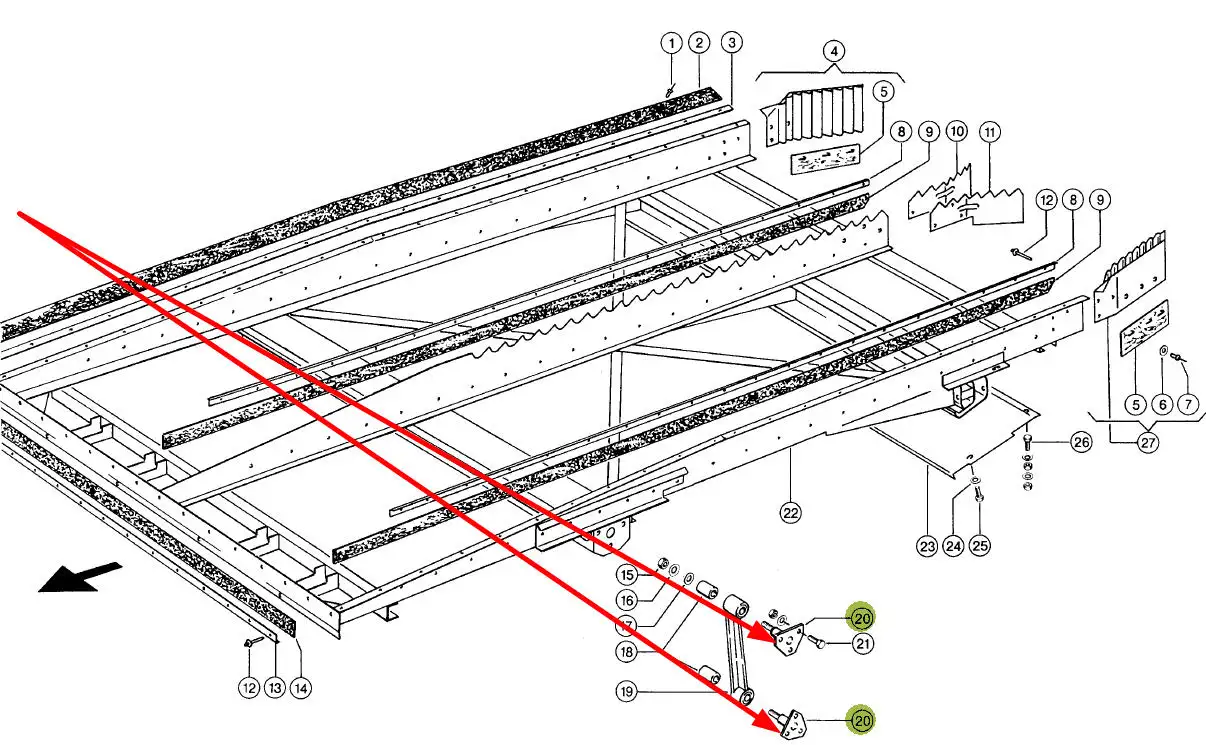 1 2 3 4 5 8 9 10 11 12 8 9 5 6 7 27 26 22 23 24 25 15 16 17 18 19 20 21 20 12 13 14