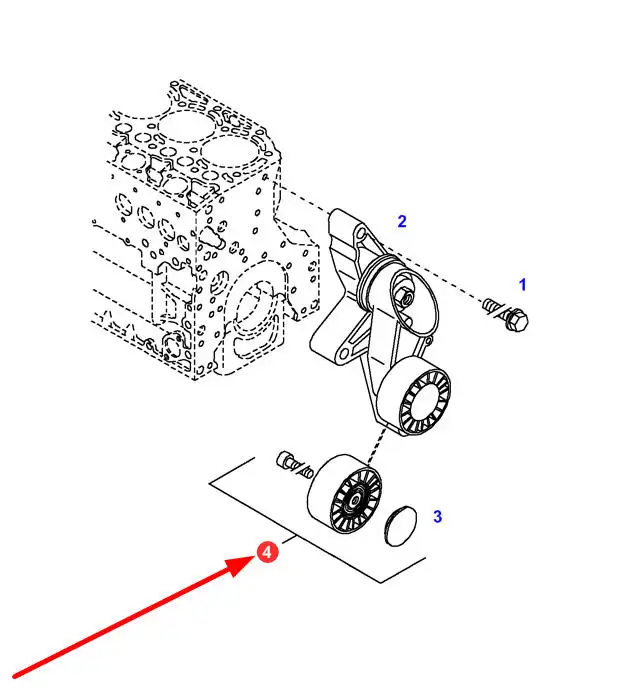 2
1
3
4