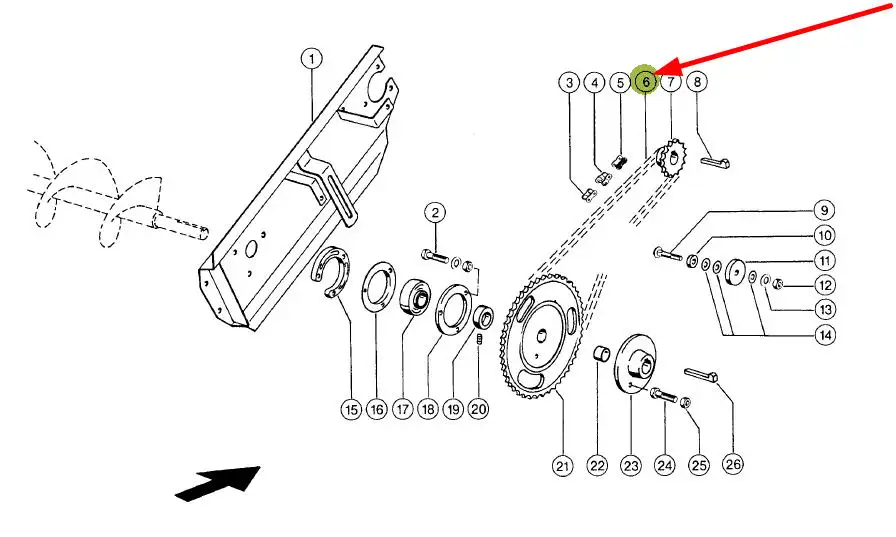 1
3 4 5 6 7 8
2
9
10
11
12
13
14
15 16 17 18 19 20
21 22 23 24 25 26