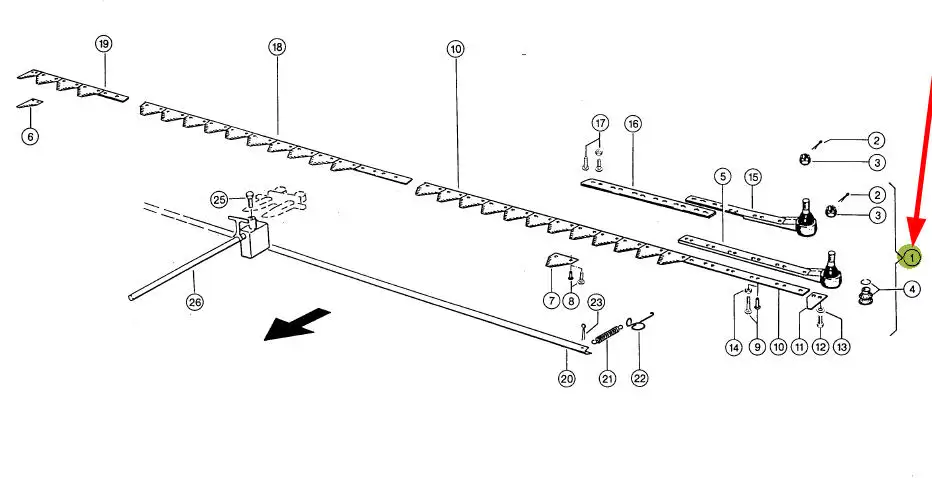 19
18
10
6
17
16
2
3
5
15
2
3
25
1
4
26
7
8
23
14
9
10
11
12
13
20
21
22