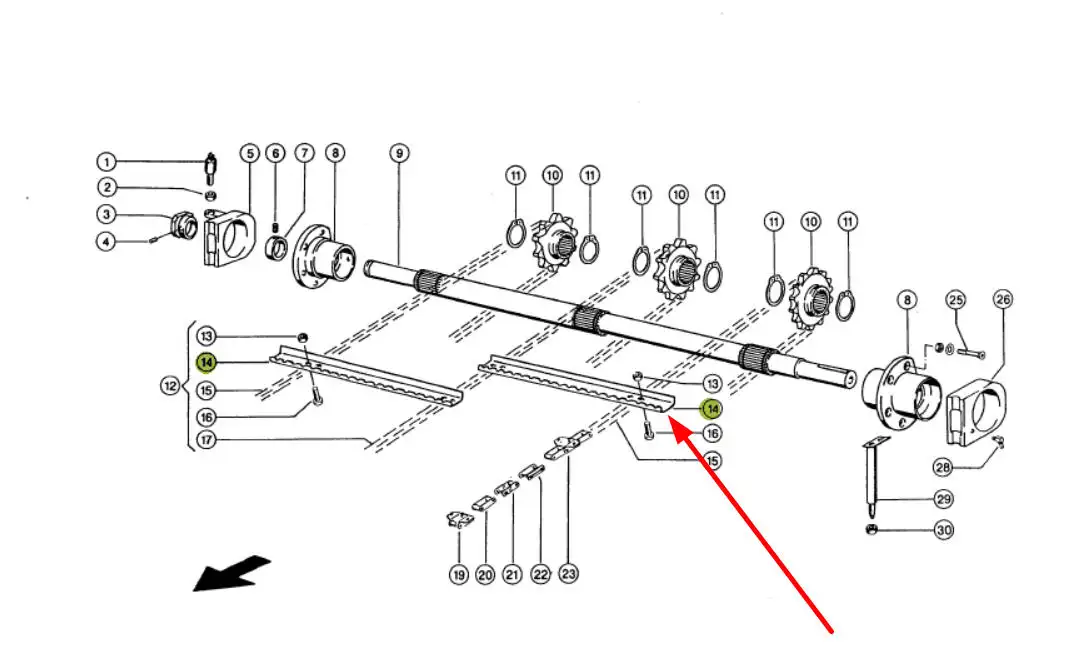 1
2
3
4
5
6
7
8
9
11
10
11
11
10
11
11
10
11
8
25
26
13
14
12
15
16
17
13
14
16
15
28
29
30
19
20
21
22
23