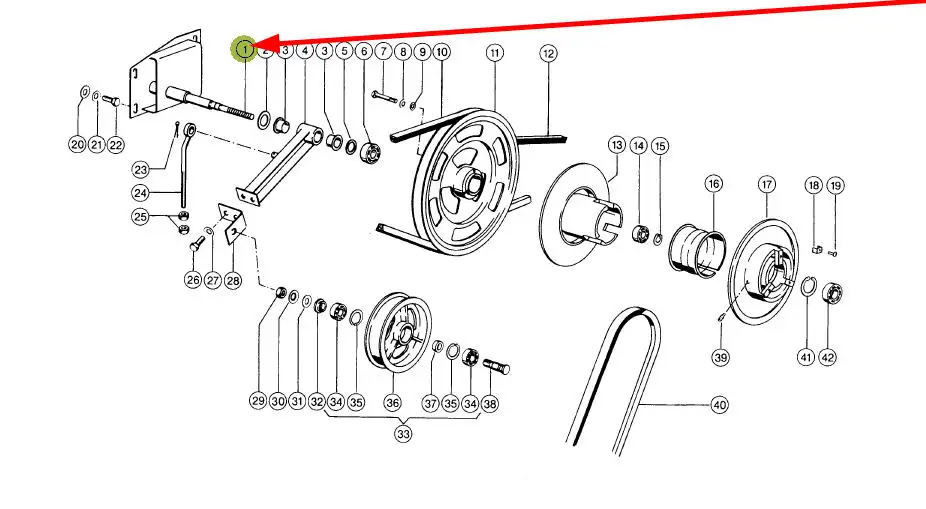 1 2 3 4 3 5 6 7 8 9 10 11 12
20 21 22
23
24
25
26 27 28
13 14 15
16 17 18 19
29 30 31 32 34 35 36 37 35 34 38
33
39 41 42
40