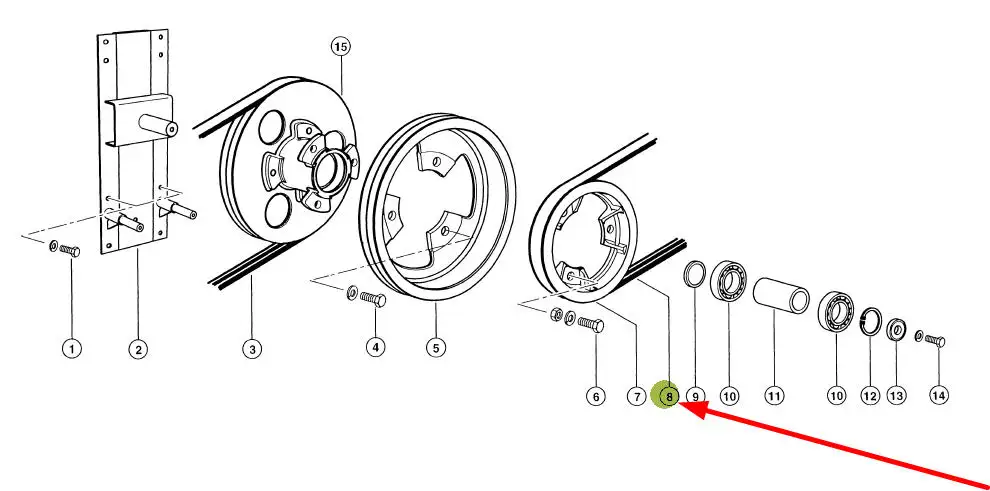 15
1
2
3
4
5
6
7
8
9
10
11
10
12
13
14