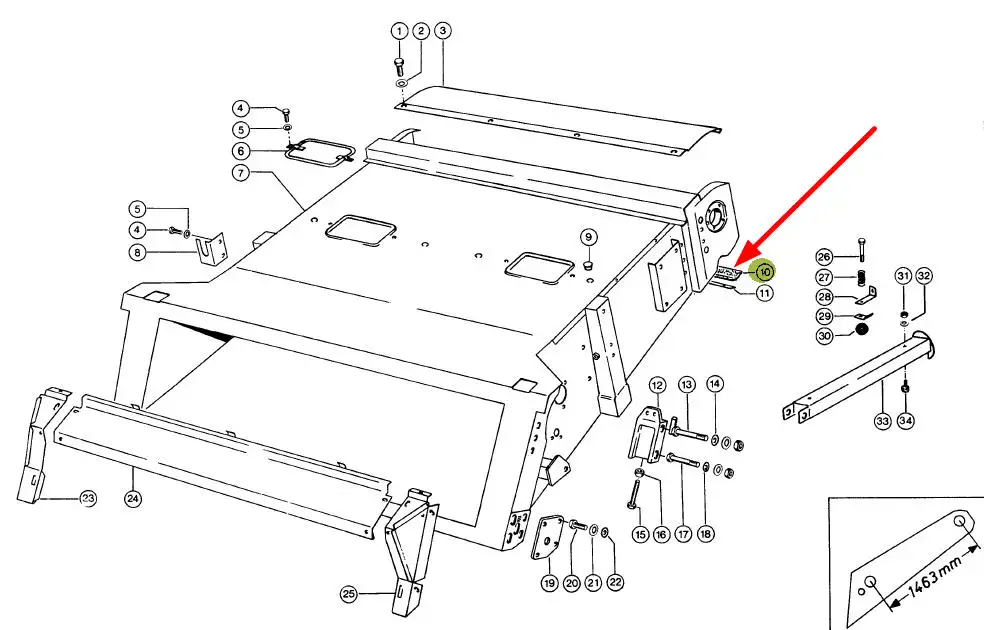 1
2
3
4
5
6
7
5
4
8
9
10
11
26
27
28
29
30
31
32
33
34
12
13
14
15
16
17
18
19
20
21
22
23
24
25
1463 mm