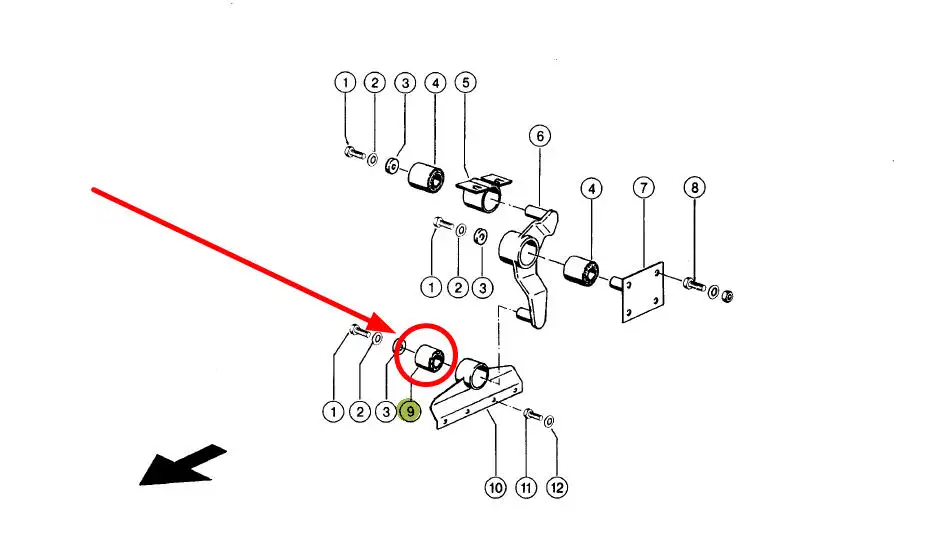 1 2 3 4 5
6
4 7 8
1 2 3
1 2 3 9
10 11 12