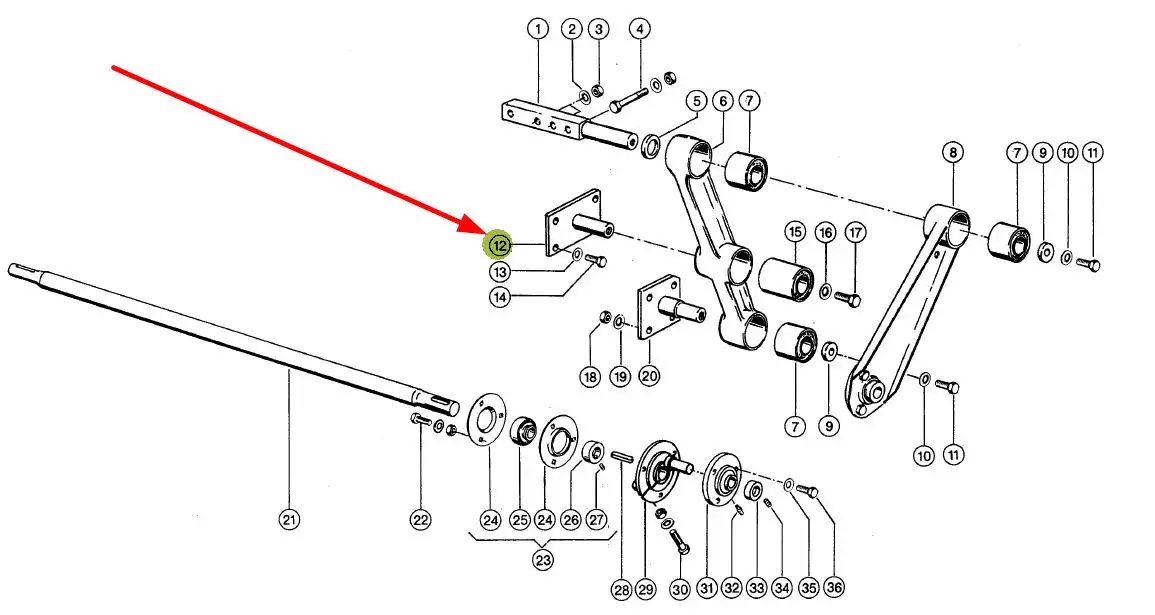 1 2 3 4
5 6 7
8 7 9 10 11
12
13
14
15 16 17
18 19 20
7 9
10 11
21
22 24 25 24 26 27
23
28 29 30 31 32 33 34 35 36