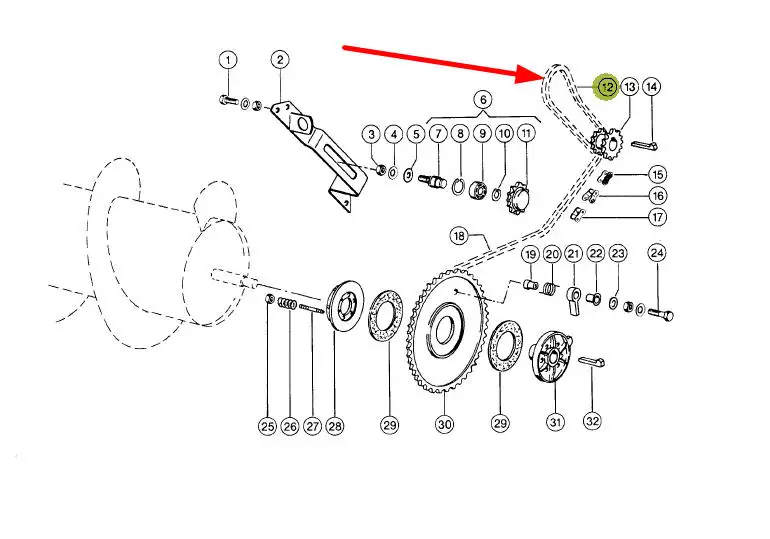 1 2 6 12 13 14 3 4 5 7 8 9 10 11 15 16 17 18 19 20 21 22 23 24 25 26 27 28 29 30 29 31 32