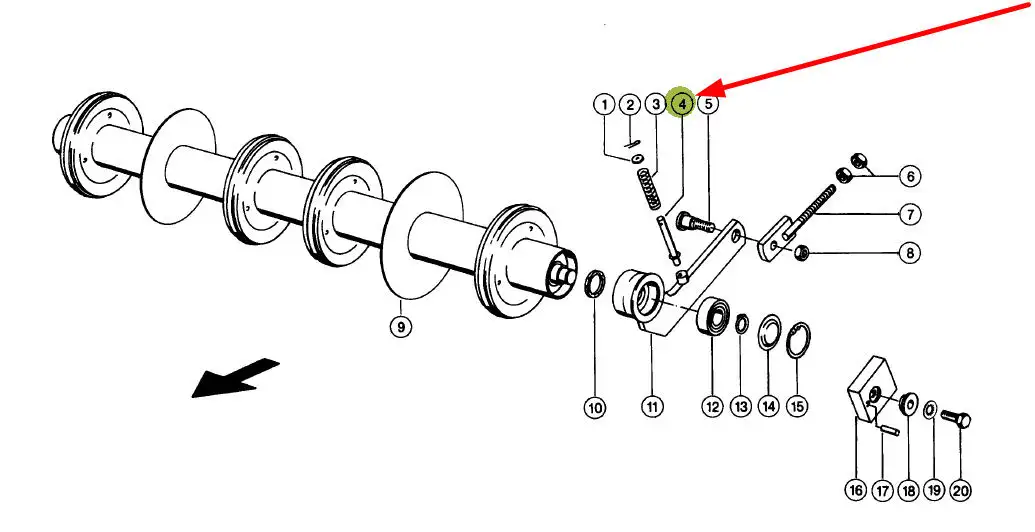 1 2 3 4 5
6
7
8
9
10 11 12 13 14 15
16 17 18 19 20