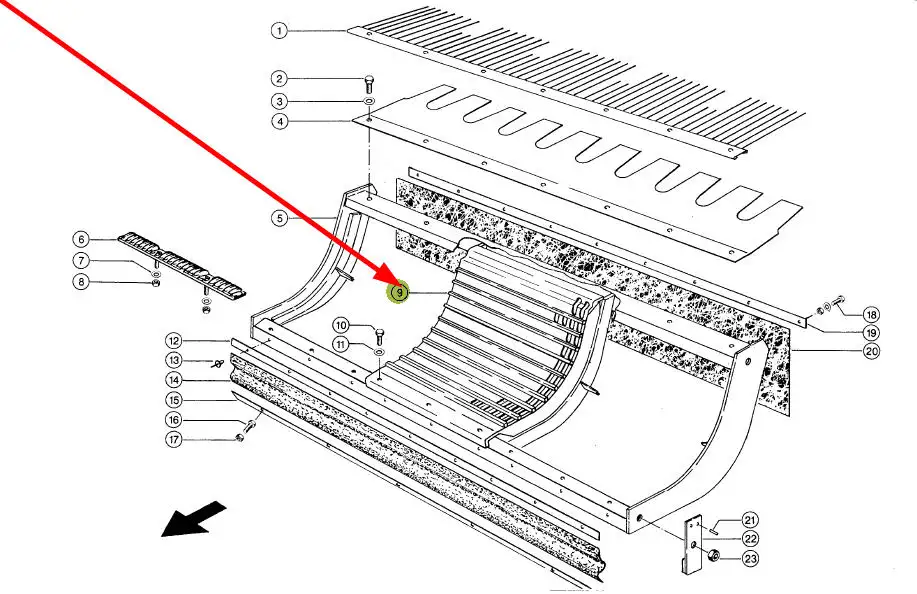 1
2
3
4
5
6
7
8
9
10
11
12
13
14
15
16
17
18
19
20
21
22
23