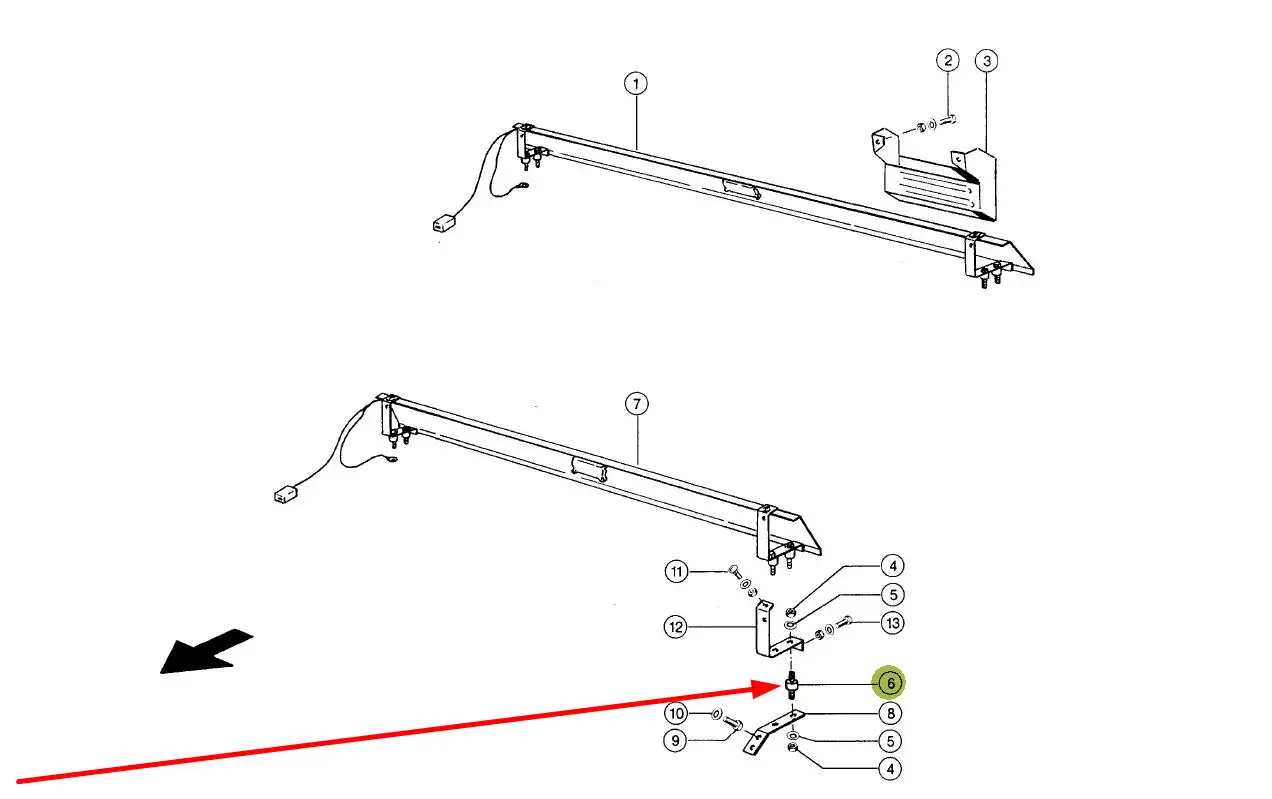 1
2
3
7
11
4
5
12
13
6
10
8
9
5
4