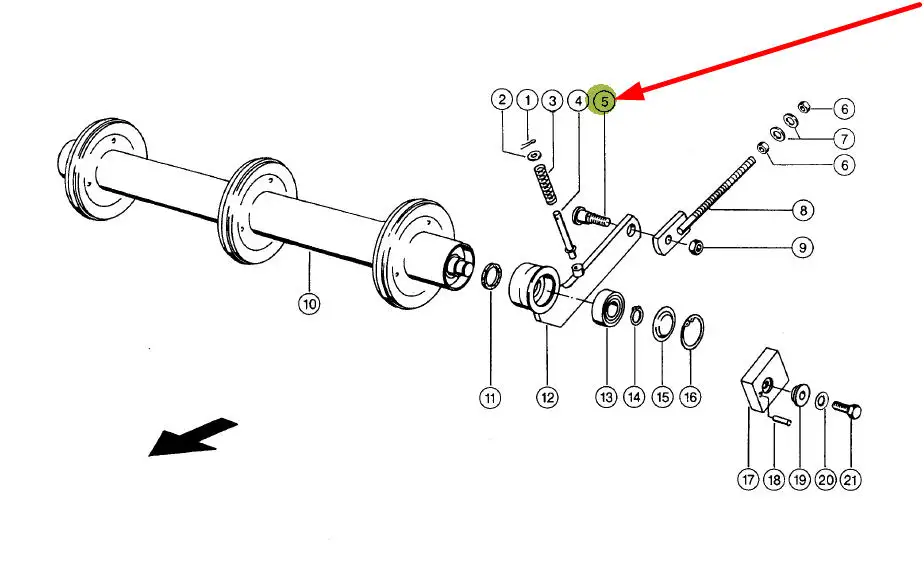 2 1 3 4 5 6 7 6 8 9 10 11 12 13 14 15 16 17 18 19 20 21