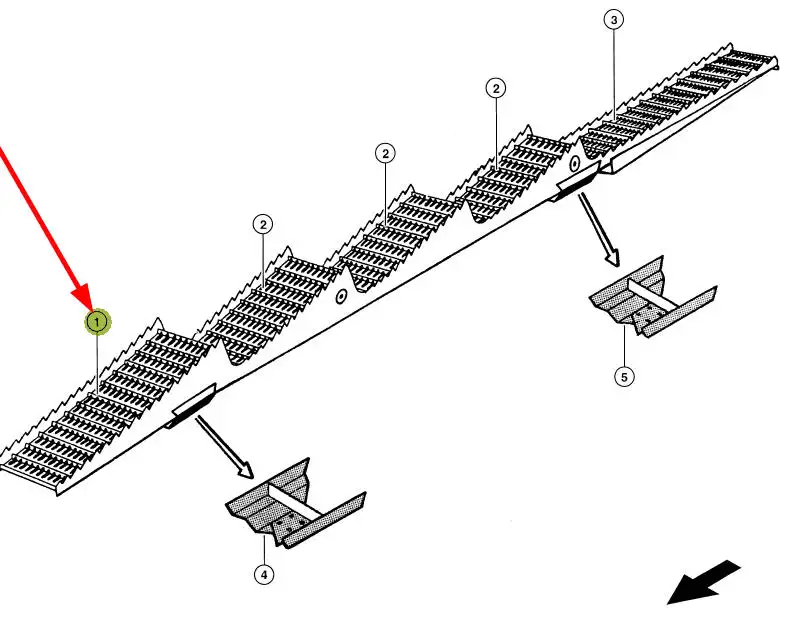 3
2
2
2
1
5
4