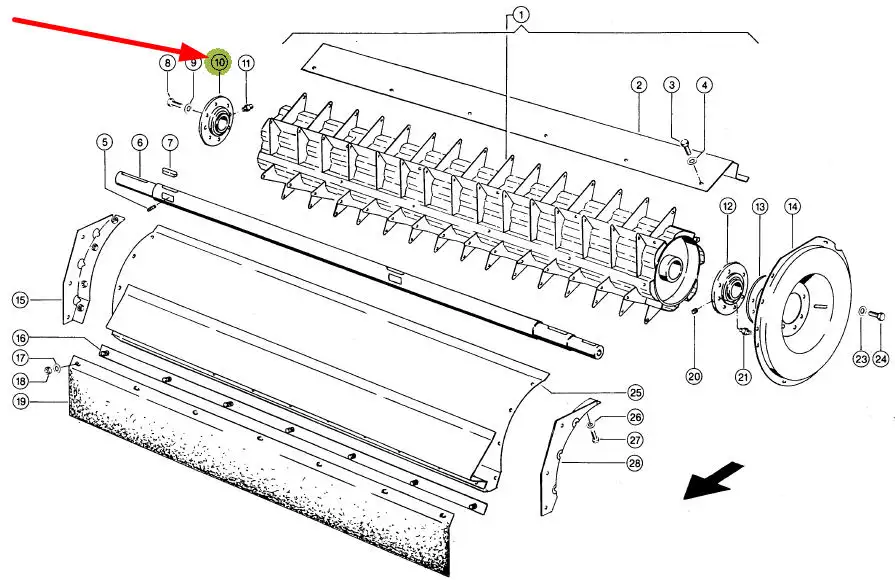 1
8
9
10
11
2
3
4
5
6
7
12
13
14
15
16
17
18
19
20
21
23
24
25
26
27
28