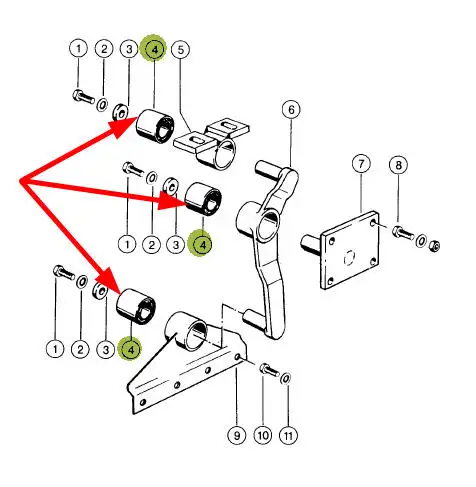 1 2 3 4 5
6
7 8
1 2 3 4
1 2 3 4
9 10 11