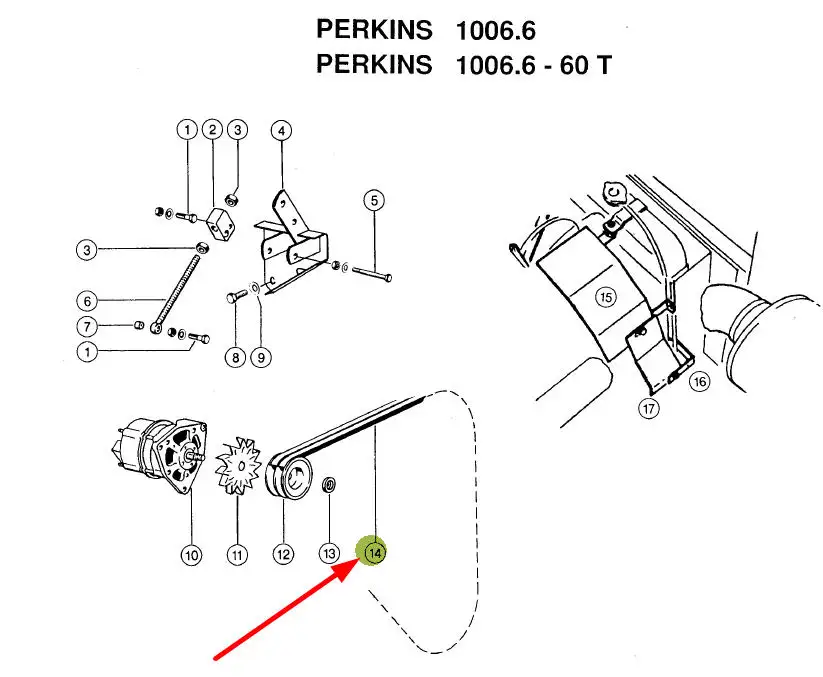 PERKINS 1006.6
PERKINS 1006.6 - 60 T

1
2
3
4
5
3
6
7
1
8
9
15
16
17
10
11
12
13
14