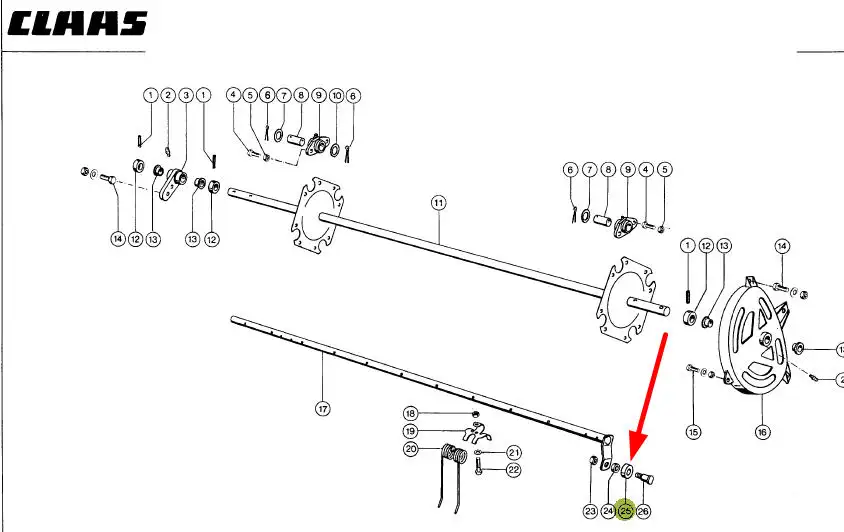 CLAAS

1 2 3 1

4 5 6 7 8 9 10 6

14 12 13 13 12

11

6 7 8 9 4 5

1 12 13 14

17

18

19

20 21

22

23 24 25 26

15 16